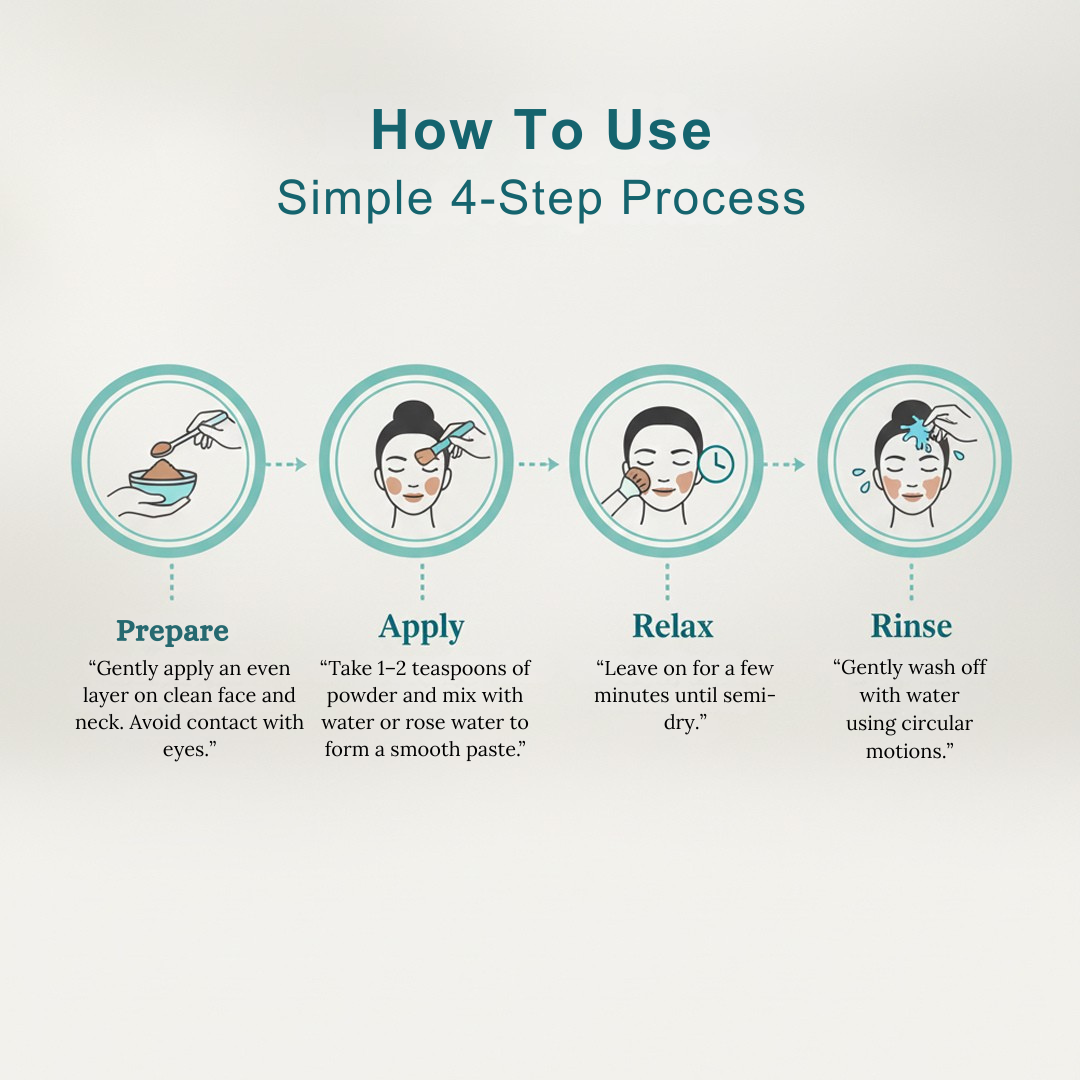 How To Use
Simple 4-Step Process

Prepare
“Gently apply an even layer on clean face and neck. Avoid contact with eyes.”

Apply
“Take 1–2 teaspoons of powder and mix with water or rose water to form a smooth paste.”

Relax
“Leave on for a few minutes until semi-dry.”

Rinse
“Gently wash off with water using circular motions.”