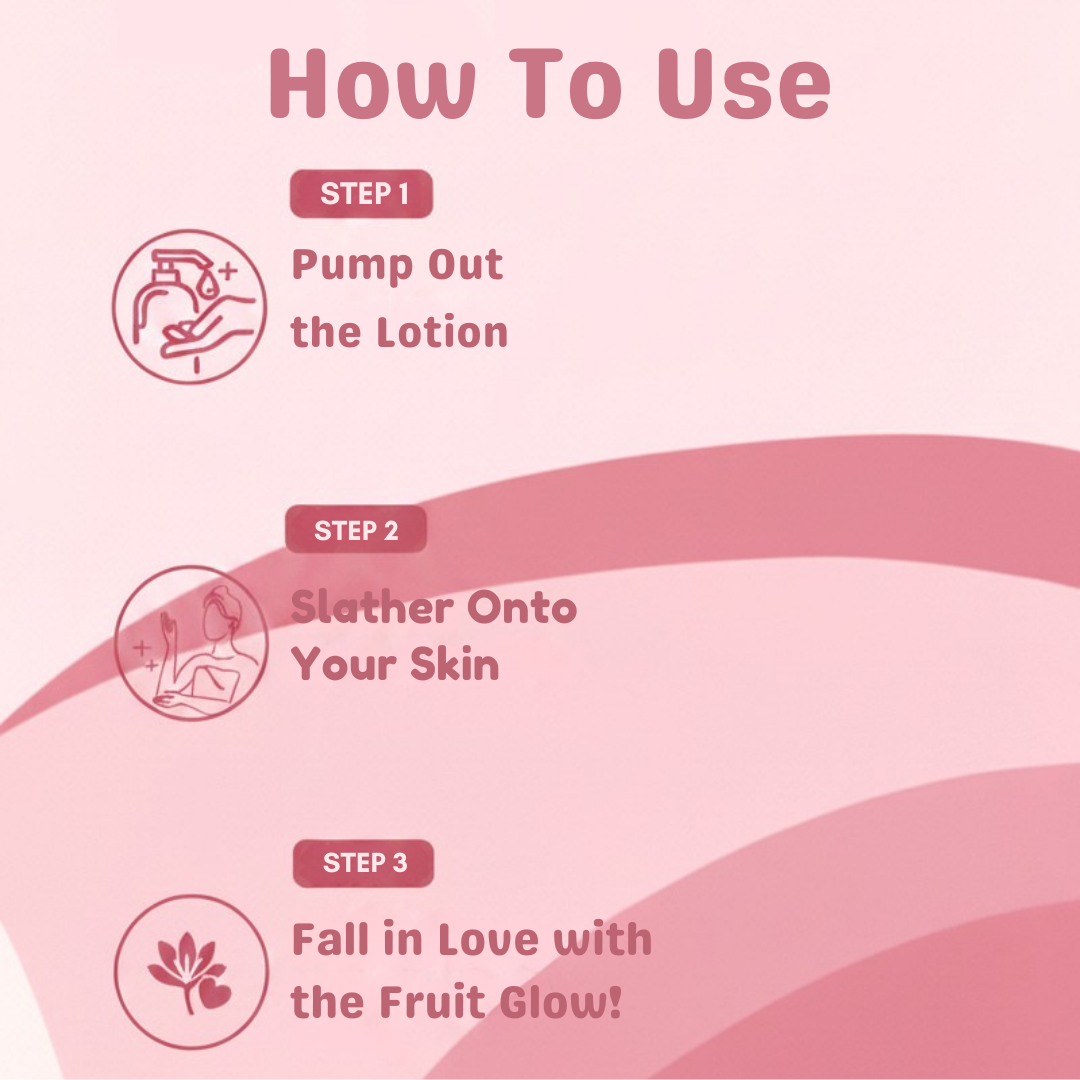 How To Use

STEP 1

Pump Out the Lotion

STEP 2

Slather Onto Your Skin

STEP 3

Fall in Love with the Fruit Glow!