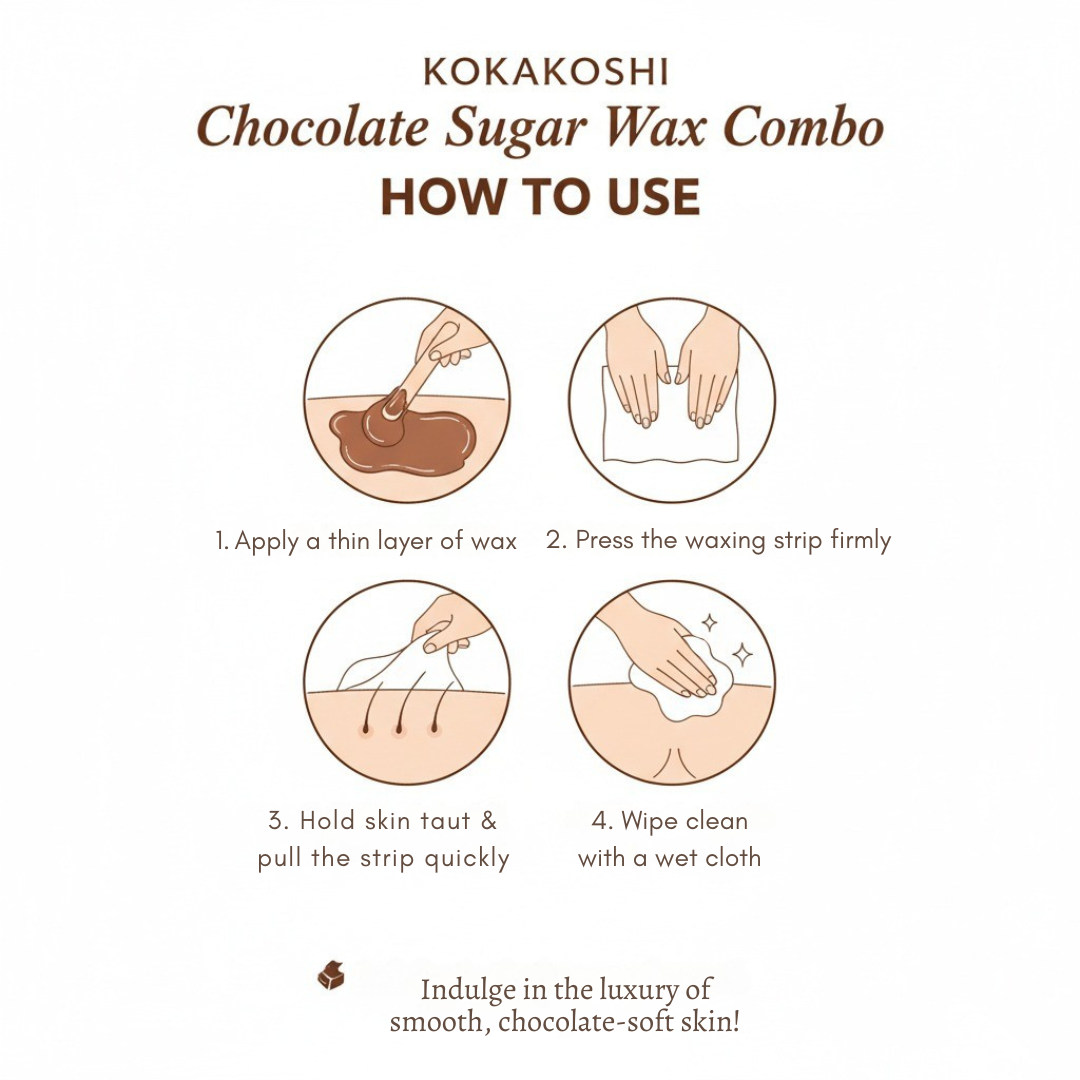 KOKAKOSHI
Chocolate Sugar Wax Combo
HOW TO USE

1. Apply a thin layer of wax

2. Press the waxing strip firmly

3. Hold skin taut & pull the strip quickly

4. Wipe clean with a wet cloth

Indulge in the luxury of smooth, chocolate-soft skin!