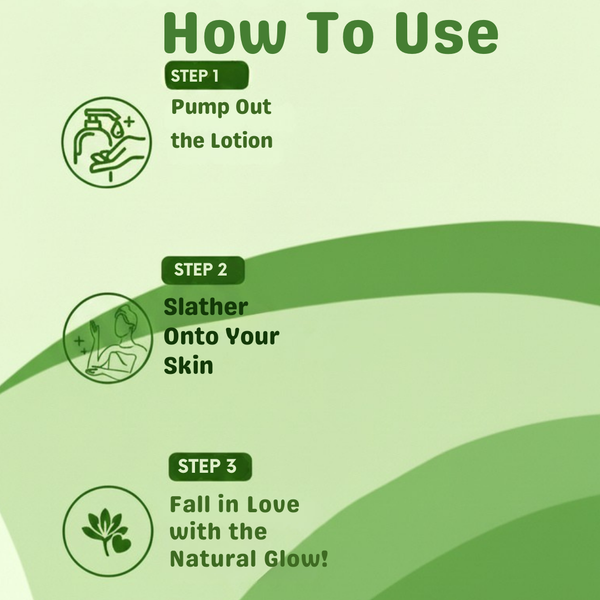 How To Use

STEP 1

Pump Out the Lotion

STEP 2

Slather Onto Your Skin

STEP 3

Fall in Love with the Natural Glow!