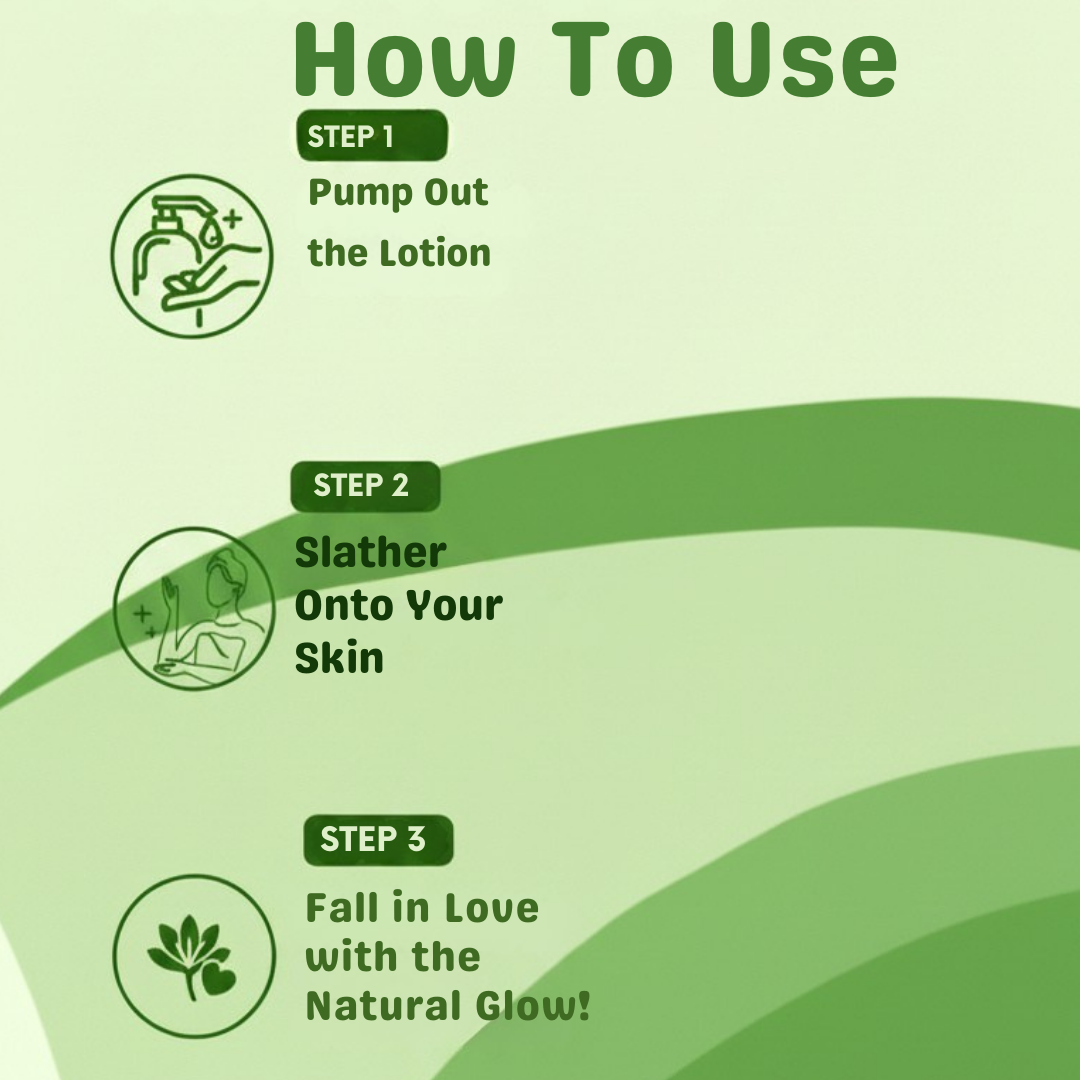 How To Use

STEP 1

Pump Out the Lotion

STEP 2

Slather Onto Your Skin

STEP 3

Fall in Love with the Natural Glow!