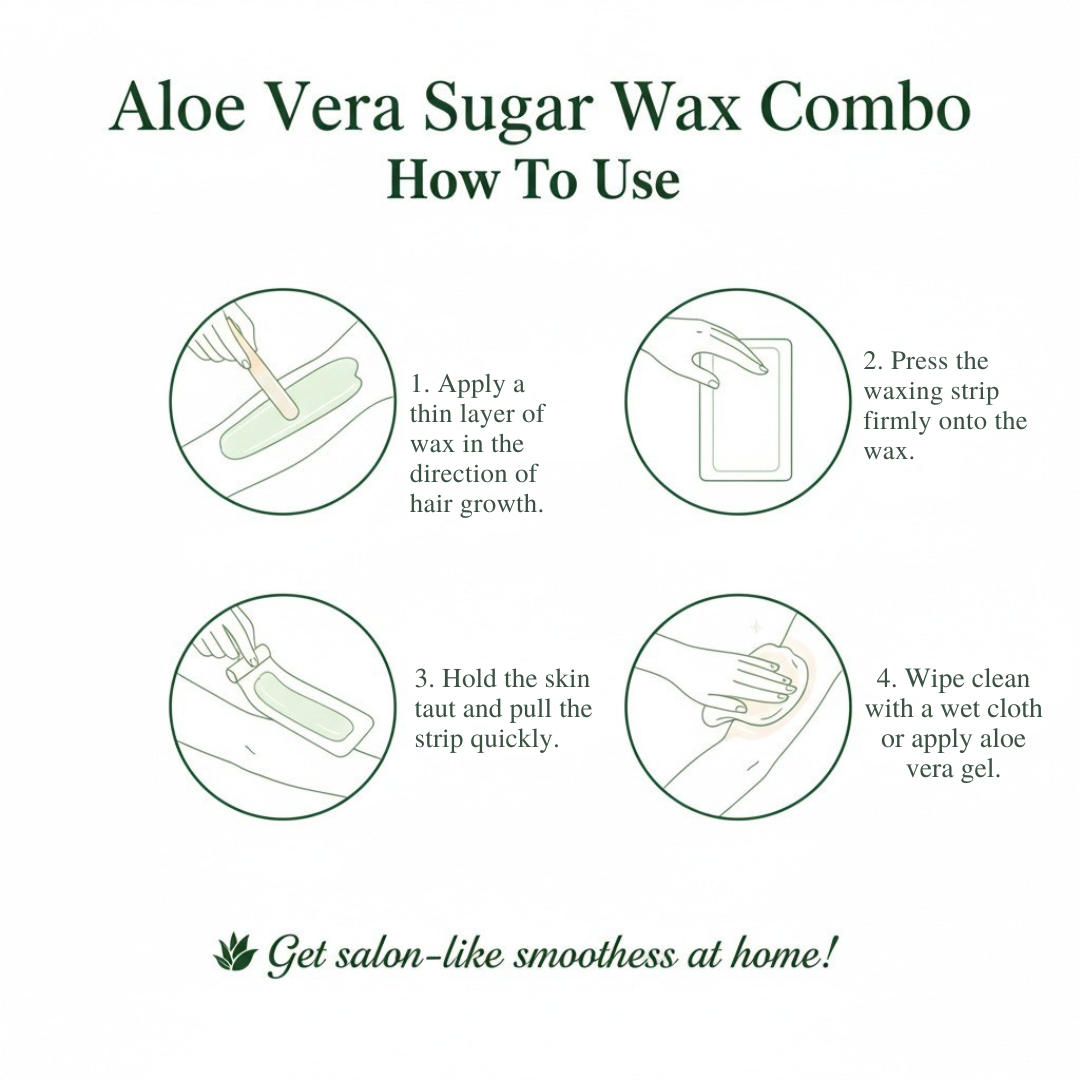 Aloe Vera Sugar Wax Combo
How To Use

1. Apply a thin layer of wax in the direction of hair growth.

2. Press the waxing strip firmly onto the wax.

3. Hold the skin taut and pull the strip quickly.

4. Wipe clean with a wet cloth or apply aloe vera gel.

Get salon-like smoothess at home!