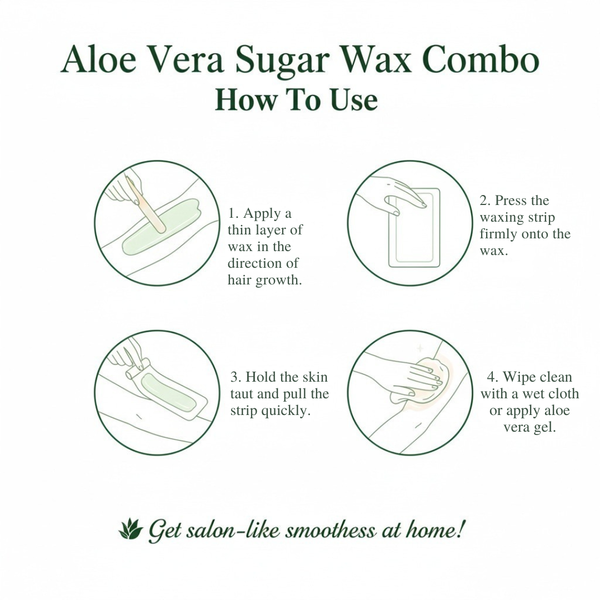 Aloe Vera Sugar Wax Combo
How To Use

1. Apply a thin layer of wax in the direction of hair growth.

2. Press the waxing strip firmly onto the wax.

3. Hold the skin taut and pull the strip quickly.

4. Wipe clean with a wet cloth or apply aloe vera gel.

Get salon-like smoothess at home!