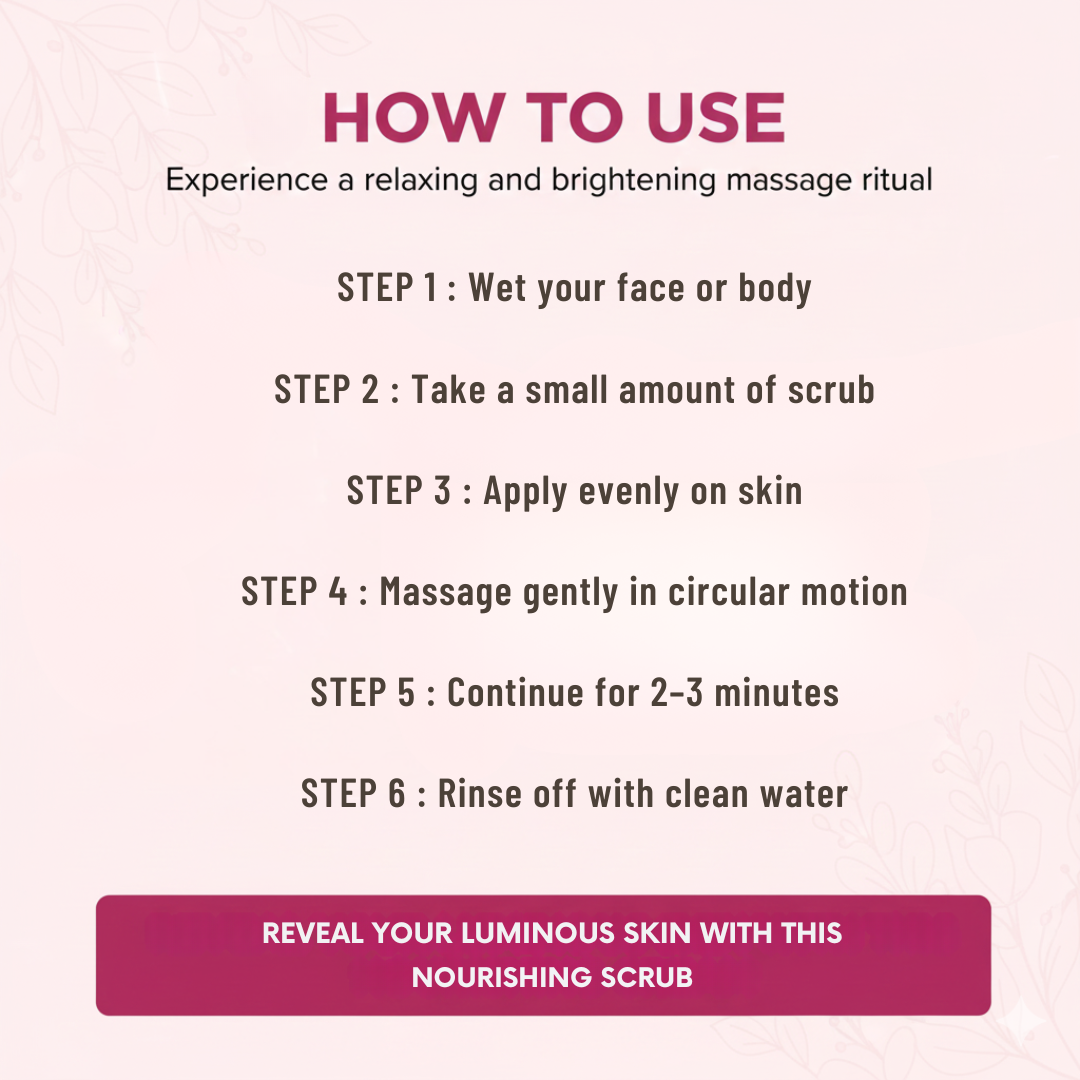 HOW TO USE

Experience a relaxing and brightening massage ritual

STEP 1 : Wet your face or body

STEP 2 : Take a small amount of scrub

STEP 3 : Apply evenly on skin

STEP 4 : Massage gently in circular motion

STEP 5 : Continue for 2-3 minutes

STEP 6 : Rinse off with clean water

REVEAL YOUR LUMINOUS SKIN WITH THIS NOURISHING SCRUB