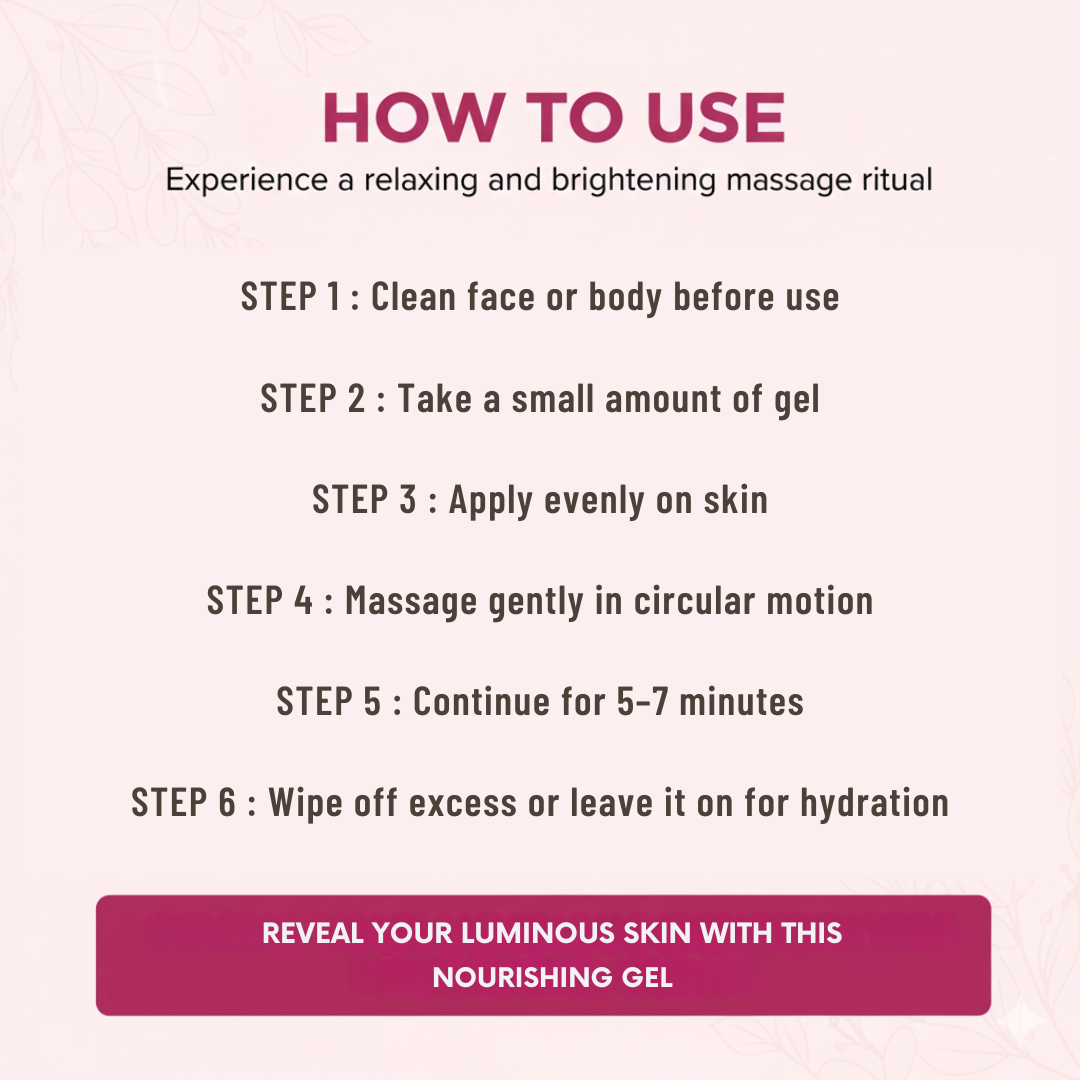 HOW TO USE

Experience a relaxing and brightening massage ritual

STEP 1 : Clean face or body before use

STEP 2 : Take a small amount of gel

STEP 3 : Apply evenly on skin

STEP 4 : Massage gently in circular motion

STEP 5 : Continue for 5-7 minutes

STEP 6 : Wipe off excess or leave it on for hydration

REVEAL YOUR LUMINOUS SKIN WITH THIS NOURISHING GEL