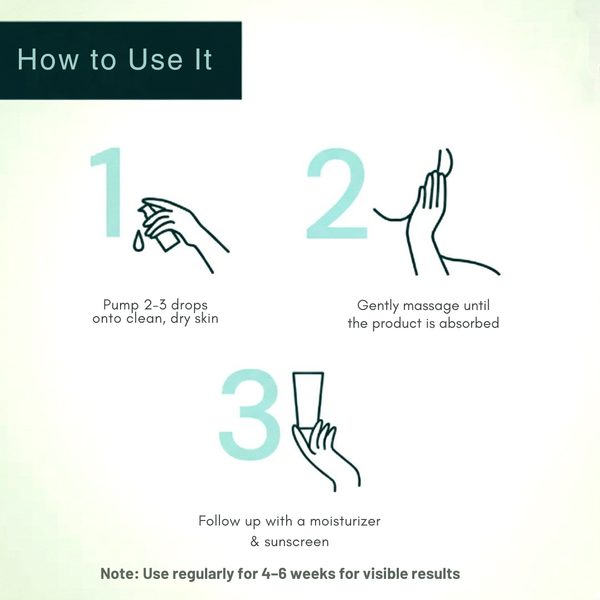 How to Use It

1

Pump 2-3 drops onto clean, dry skin

2

Gently massage until the product is absorbed

3

Follow up with a moisturizer & sunscreen

Note: Use regularly for 4–6 weeks for visible results