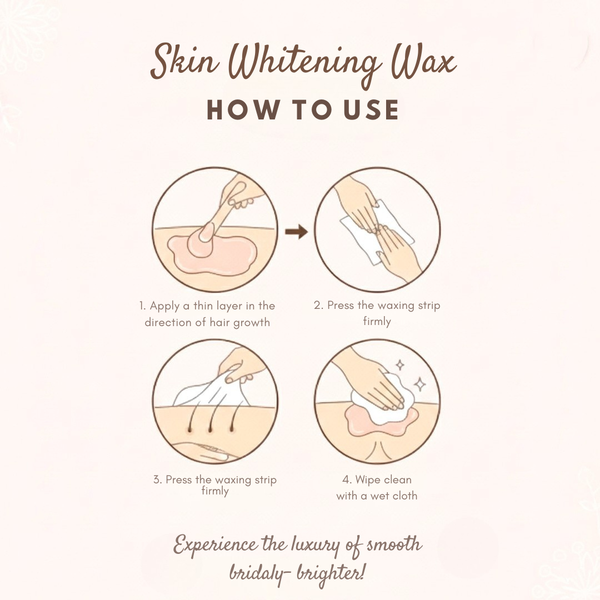 Skin Whitening Wax
HOW TO USE

1. Apply a thin layer in the direction of hair growth

2. Press the waxing strip firmly

3. Press the waxing strip firmly

4. Wipe clean with a wet cloth

Experience the luxury of smooth bridaly- brighter!