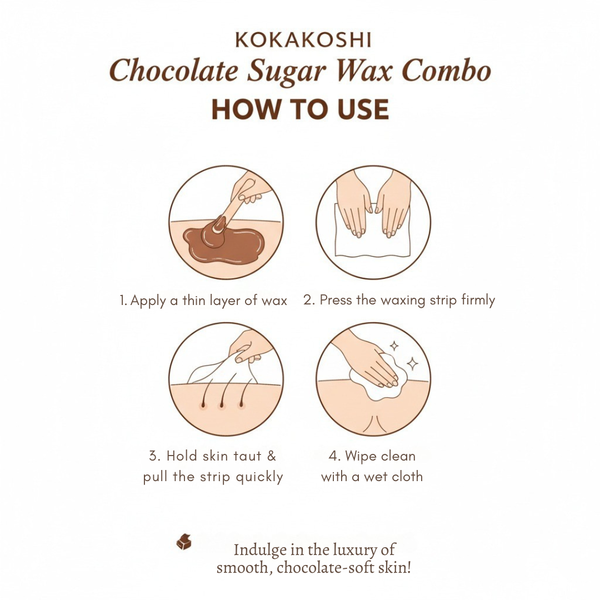 KOKAKOSHI
Chocolate Sugar Wax Combo
HOW TO USE

1. Apply a thin layer of wax

2. Press the waxing strip firmly

3. Hold skin taut & pull the strip quickly

4. Wipe clean with a wet cloth

Indulge in the luxury of smooth, chocolate-soft skin!